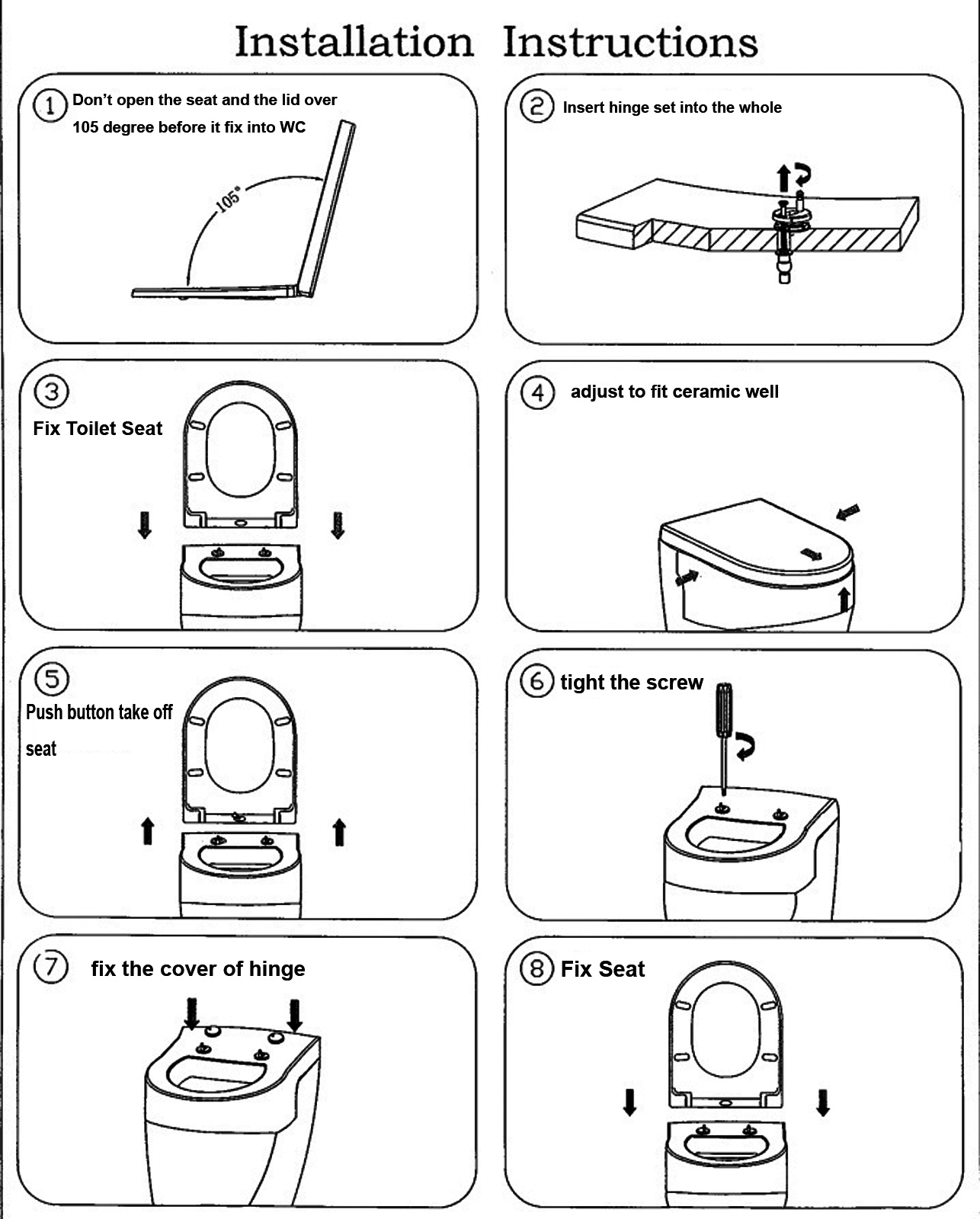 Installation Instructions

1 Don't open the seat and the lid over 105 degree before it fix into WC

105°

2 Insert hinge set into the whole

3 Fix Toilet Seat

4 adjust to fit ceramic well

5 Push button take off seat

6 tight the screw

7 fix the cover of hinge

8 Fix Seat